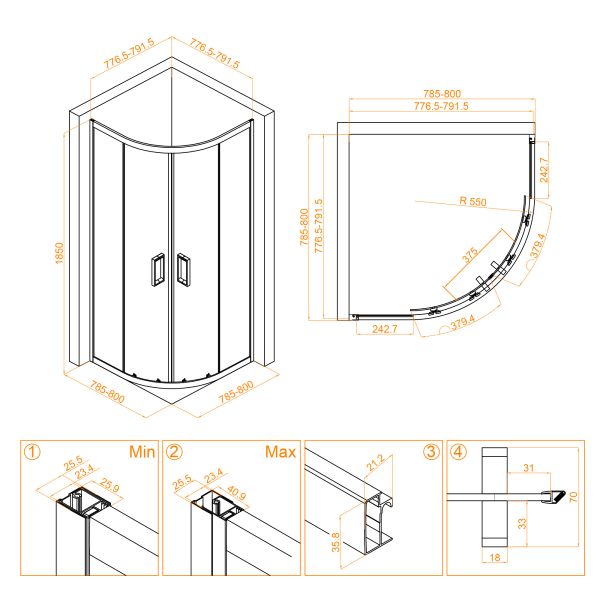 776.5-791.5
776.5-791.5
1850
785-800
785-800

785-800
776.5-791.5
785-800
776.5-791.5
242.7
R 550
375
379.4
242.7
379.4

① Min
25.5
23.4
25.9

② Max
25.5
23.4
40.9

③
21.2
35.8

④
31
70
33
18